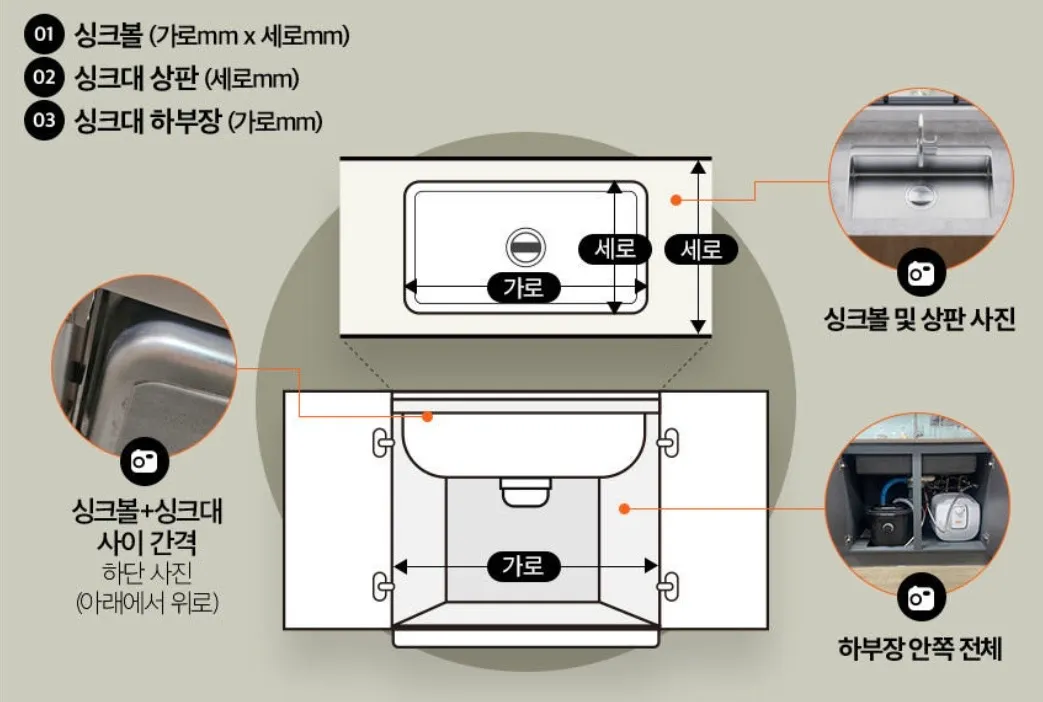 01 싱크볼 (가로mm x 세로mm)
02 싱크대 상판 (세로mm)
03 싱크대 하부장 (가로mm)

세로
세로
가로

싱크볼 및 상판 사진

싱크볼+싱크대 사이 간격
하단 사진
(아래에서 위로)

가로

하부장 안쪽 전체