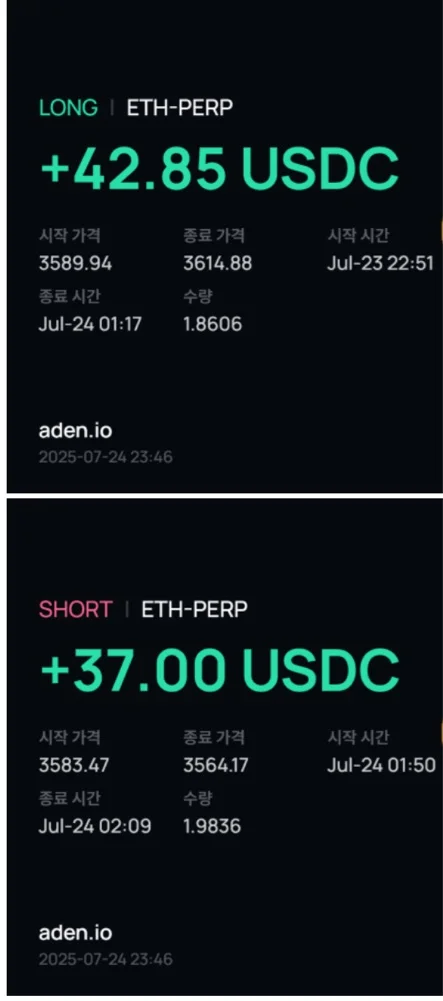 LONG | ETH-PERP

+42.85 USDC

시작 가격
3589.94

종료 가격
3614.88

시작 시간
Jul-23 22:51

종료 시간
Jul-24 01:17

수량
1.8606

aden.io
2025-07-24 23:46

SHORT | ETH-PERP

+37.00 USDC

시작 가격
3583.47

종료 가격
3564.17

시작 시간
Jul-24 01:50

종료 시간
Jul-24 02:09

수량
1.9836

aden.io
2025-07-24 23:46