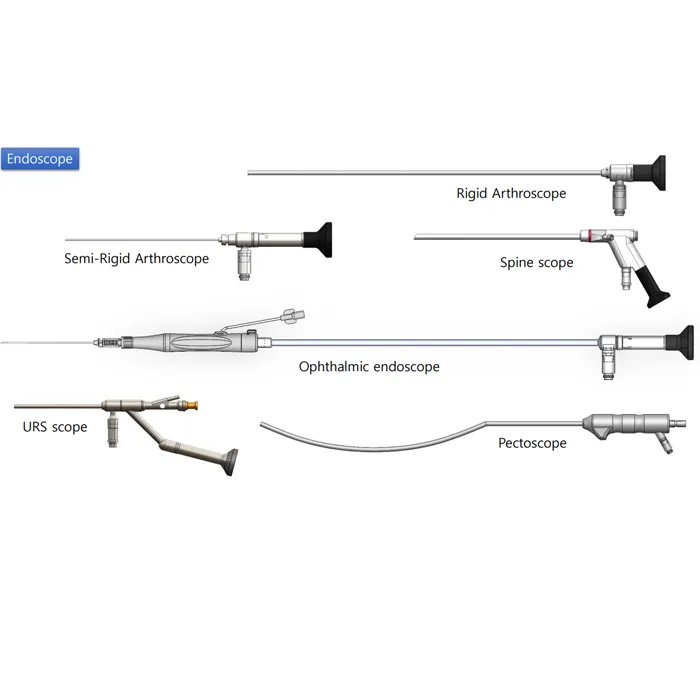 Endoscope

Rigid Arthroscope

Semi-Rigid Arthroscope

Spine scope

Ophthalmic endoscope

URS scope

Pectoscope