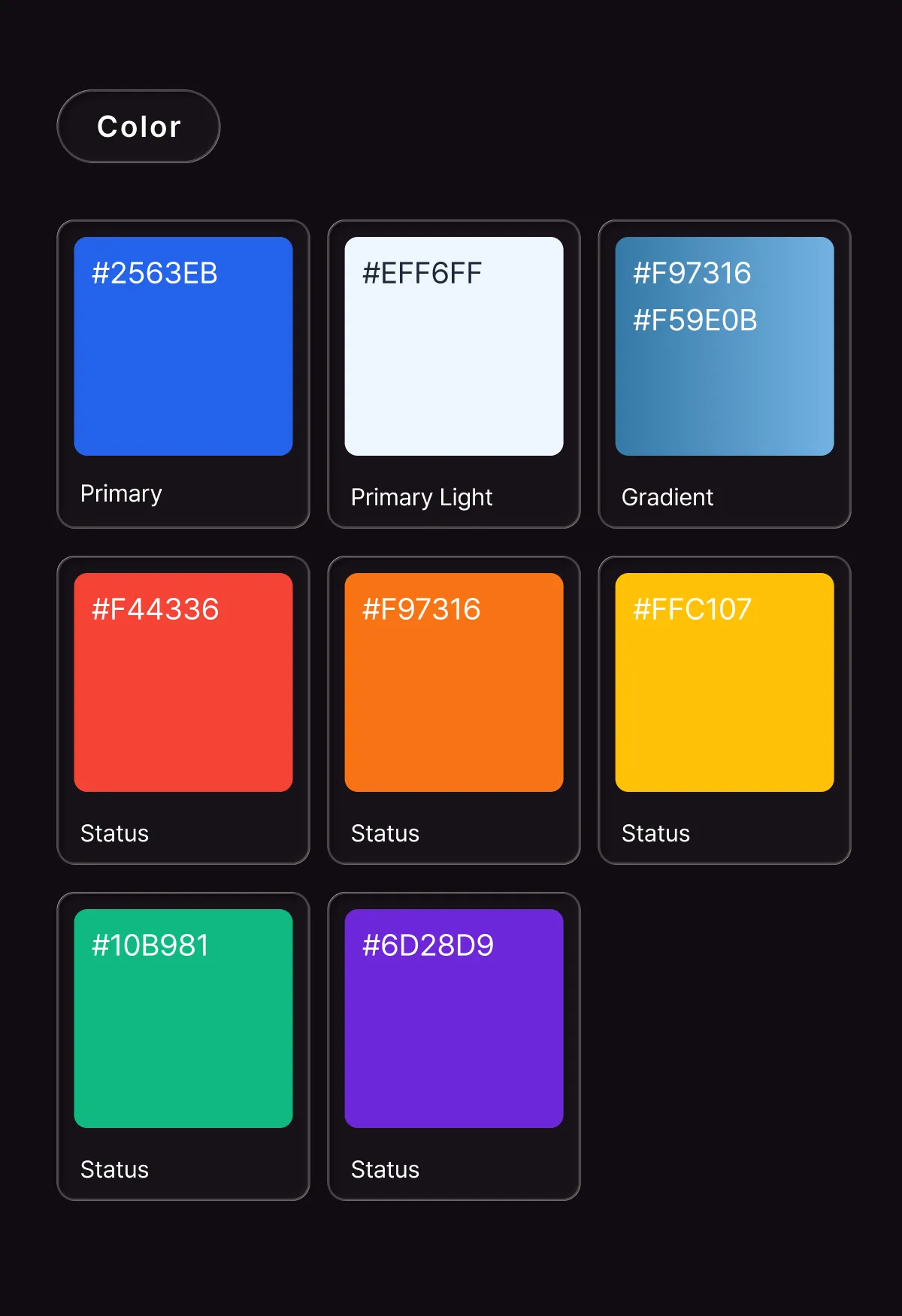 Color

#2563EB

Primary

#EFF6FF

Primary Light

#F97316
#F59E0B

Gradient

#F44336

Status

#F97316

Status

#FFC107

Status

#10B981

Status

#6D28D9

Status