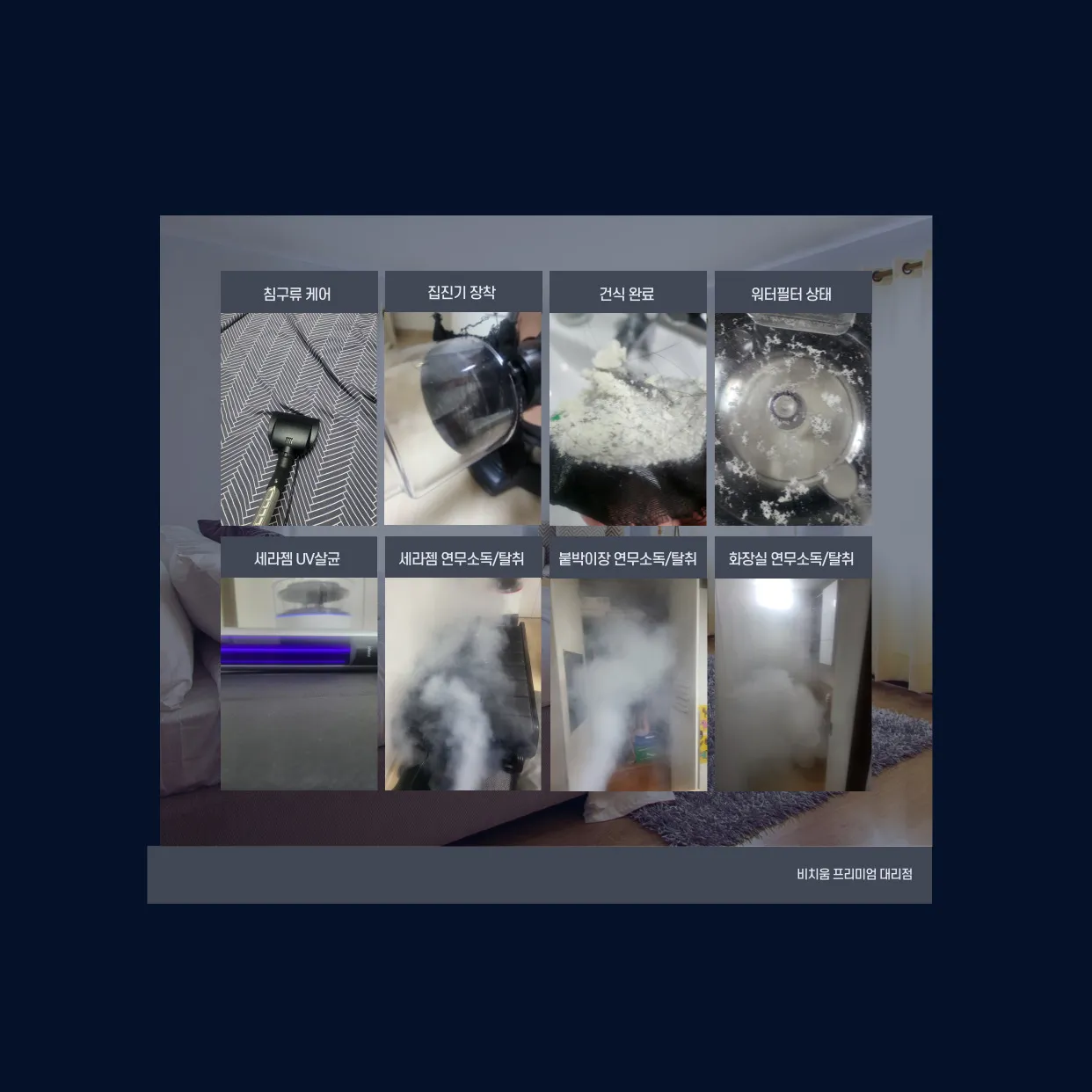 침구류 케어

집진기 장착

건식 완료

워터필터 상태

세라젬 UV살균

세라젬 연무소독/탈취

붙박이장 연무소독/탈취

화장실 연무소독/탈취

비치움 프리미엄 대리점