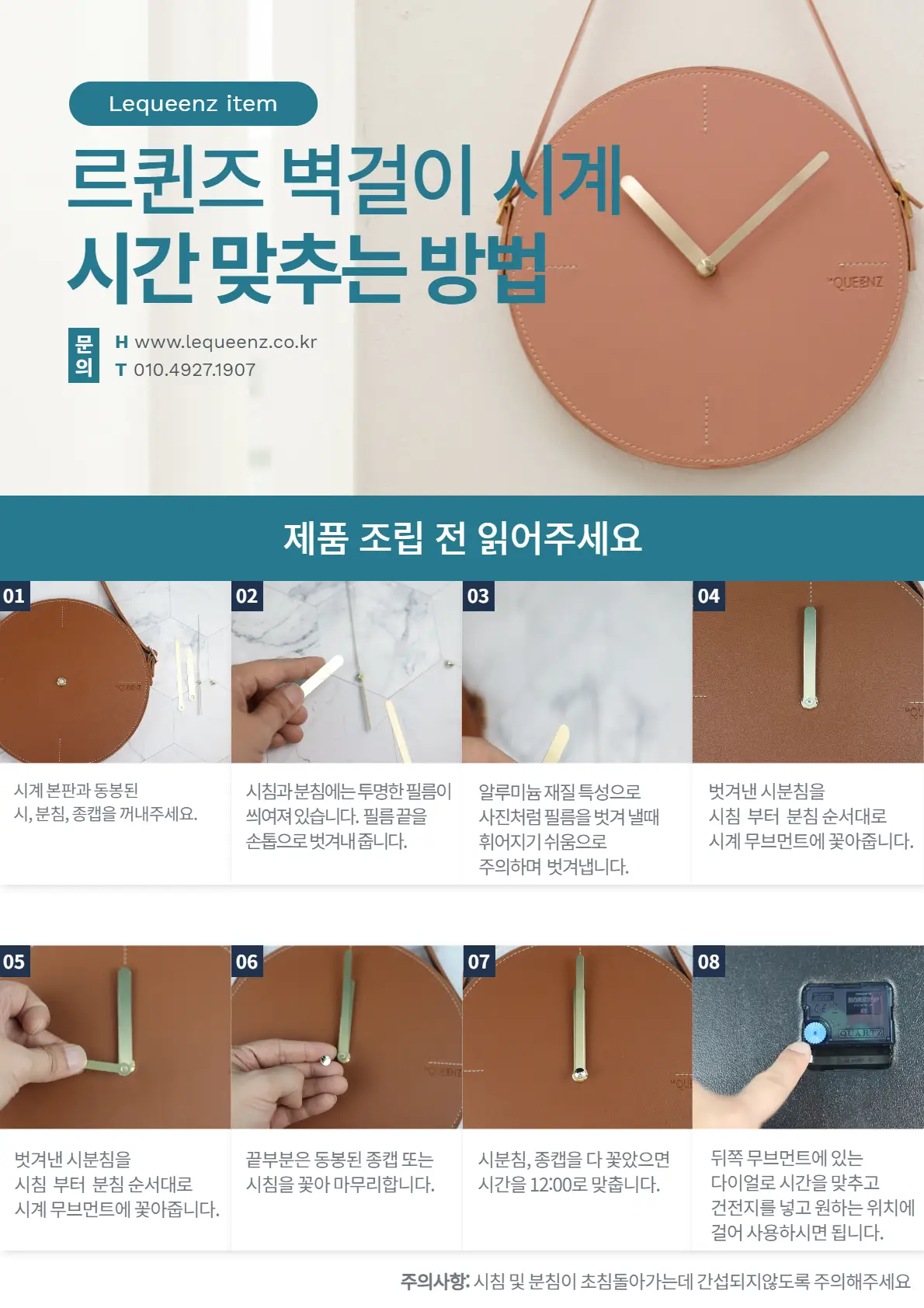 Lequeenz item

르퀸즈 벽걸이 시계
시간 맞추는 방법

문의
H www.lequeenz.co.kr
T 010.4927.1907

QUEENZ

제품 조립 전 읽어주세요

01
시계 본판과 동봉된 시, 분침, 종캡을 꺼내주세요.

02
시침과 분침에는 투명한 필름이 씌여져 있습니다. 필름 끝을 손톱으로 벗겨내줍니다.

03
알루미늄 재질 특성으로 사진처럼 필름을 벗겨 낼때 휘어지기 쉬움으로 주의하며 벗겨냅니다.

04
벗겨낸 시분침을 시침 부터 분침 순서대로 시계 무브먼트에 꽂아줍니다.

05
벗겨낸 시분침을 시침 부터 분침 순서대로 시계 무브먼트에 꽂아줍니다.

06
끝부분은 동봉된 종캡 또는 시침을 꽂아 마무리합니다.

07
시분침, 종캡을 다 꽂았으면 시간을 12:00로 맞춥니다.

08
QUARTZ
뒤쪽 무브먼트에 있는 다이얼로 시간을 맞추고 건전지를 넣고 원하는 위치에 걸어 사용하시면 됩니다.

주의사항: 시침 및 분침이 초침돌아가는데 간섭되지않도록 주의해주세요