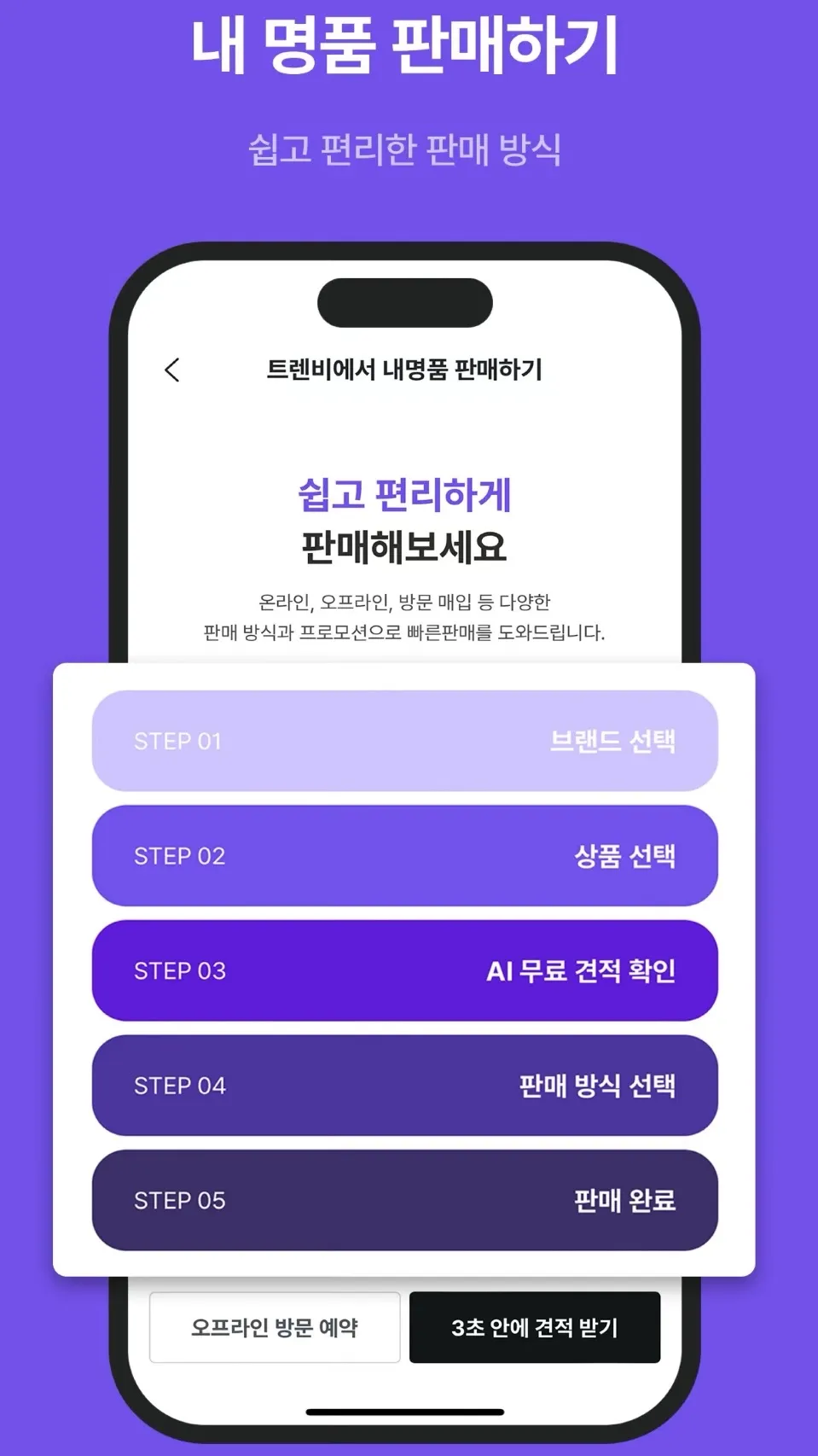 내 명품 판매하기

쉽고 편리한 판매 방식

트렌비에서 내명품 판매하기

쉽고 편리하게
판매해보세요

온라인, 오프라인, 방문 매입 등 다양한 판매 방식과 프로모션으로 빠른판매를 도와드립니다.

STEP 01 브랜드 선택

STEP 02 상품 선택

STEP 03 AI 무료 견적 확인

STEP 04 판매 방식 선택

STEP 05 판매 완료

오프라인 방문 예약

3초 안에 견적 받기