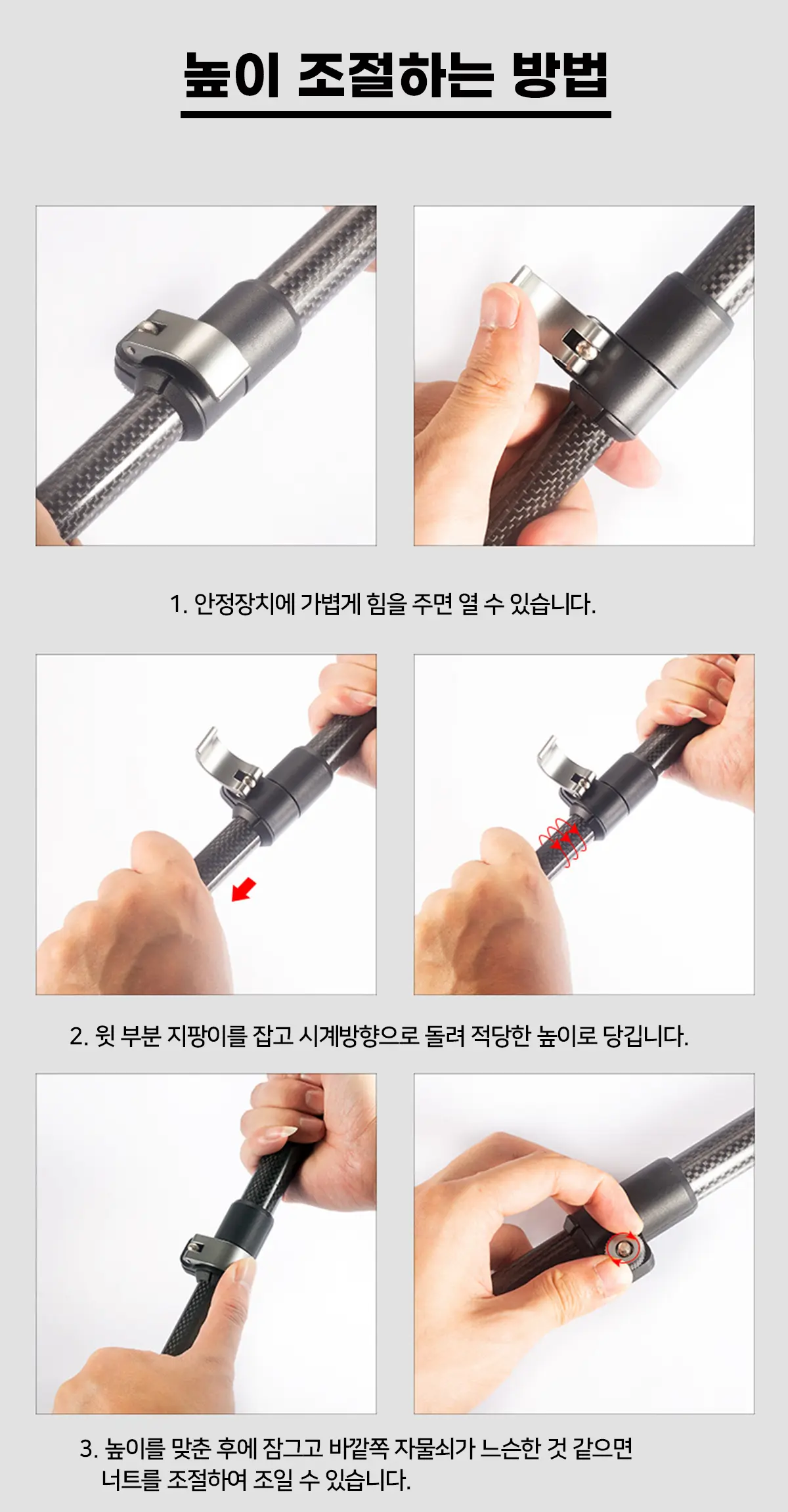 높이 조절하는 방법

1. 안정장치에 가볍게 힘을 주면 열 수 있습니다.

2. 윗 부분 지팡이를 잡고 시계방향으로 돌려 적당한 높이로 당깁니다.

3. 높이를 맞춘 후에 잠그고 바깥쪽 자물쇠가 느슨한 것 같으면 너트를 조절하여 조일 수 있습니다.