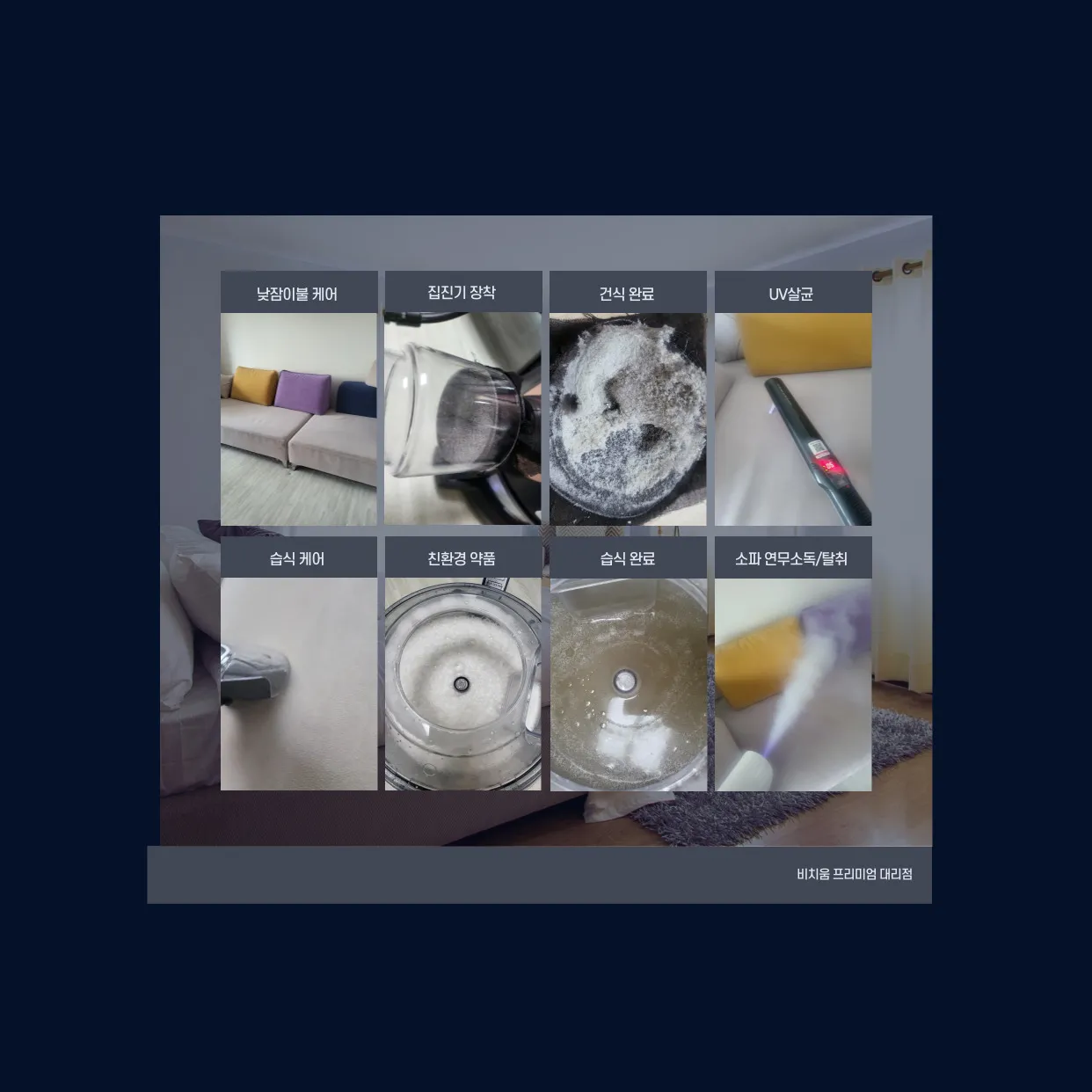 낮잠이불 케어

집진기 장착

건식 완료

UV살균

습식 케어

친환경 약품

습식 완료

소파 연무소독/탈취

비치움 프리미엄 대리점