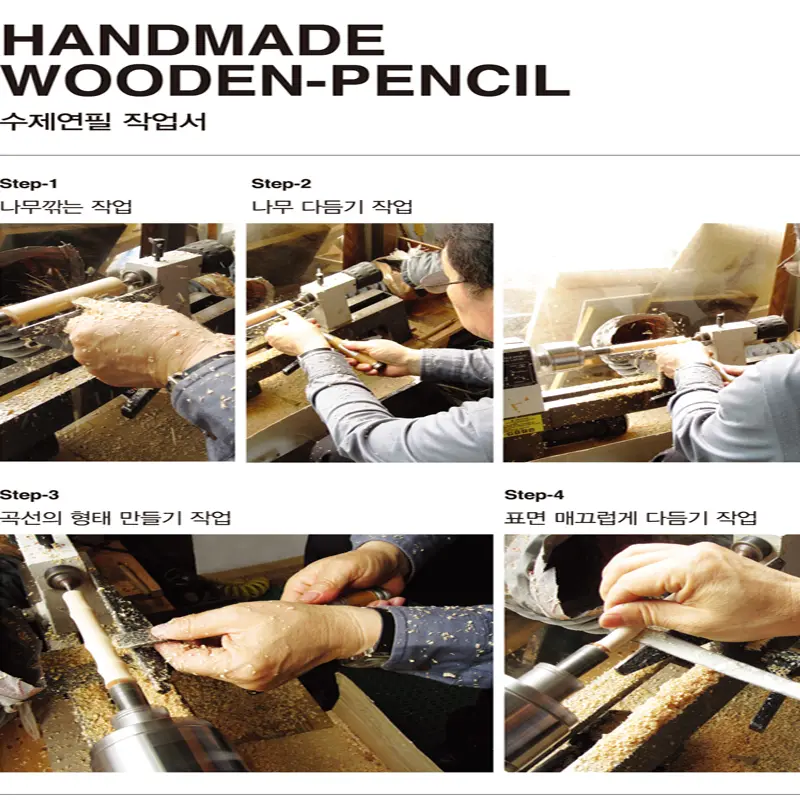 HANDMADE WOODEN-PENCIL
수제연필 작업서

Step-1
나무깎는 작업

Step-2
나무 다듬기 작업

Step-3
곡선의 형태 만들기 작업

Step-4
표면 매끄럽게 다듬기 작업