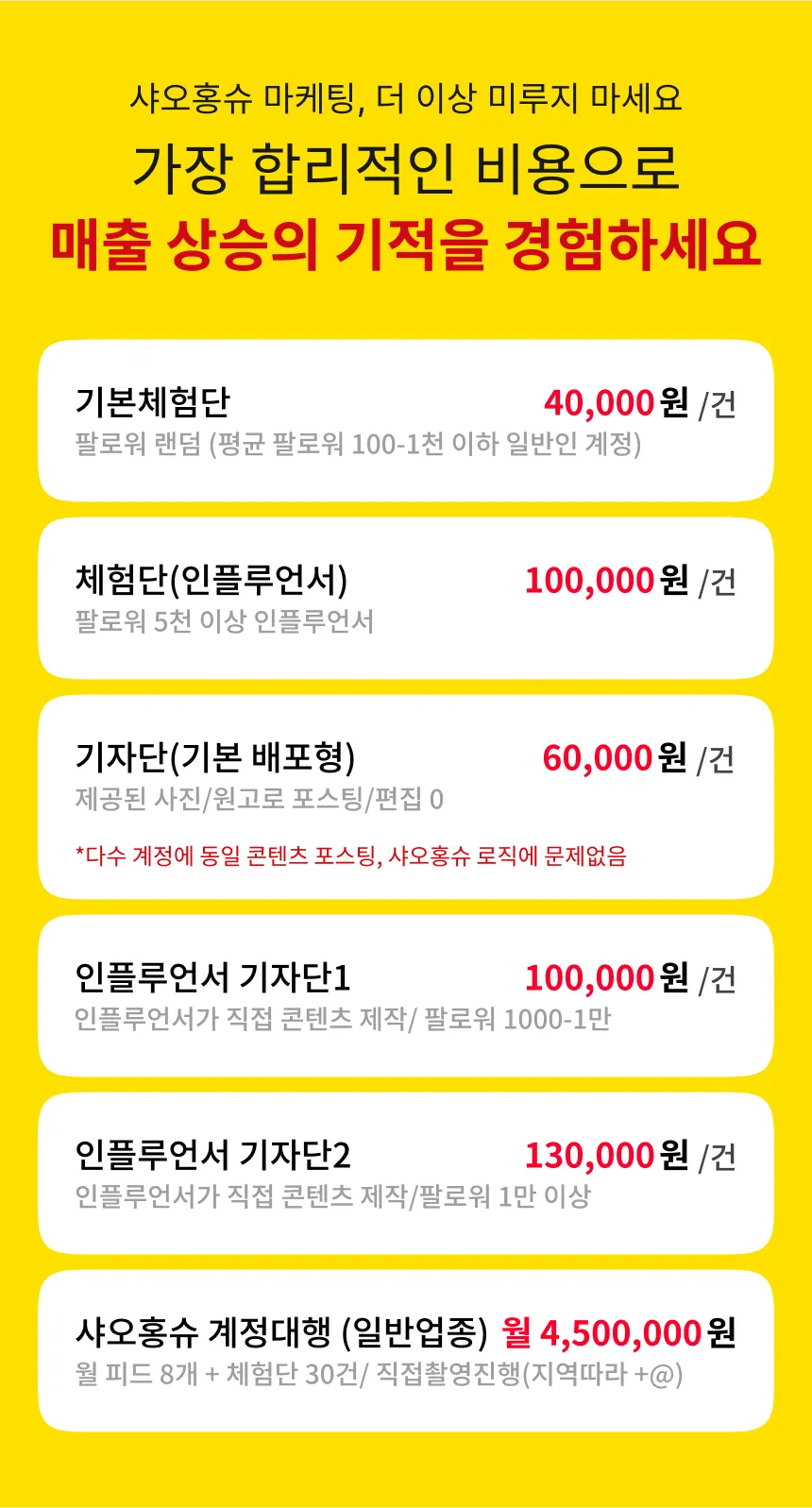 샤오홍슈 마케팅, 더 이상 미루지 마세요
가장 합리적인 비용으로
매출 상승의 기적을 경험하세요

기본체험단 40,000원 /건
팔로워 랜덤 (평균 팔로워 100-1천 이하 일반인 계정)

체험단(인플루언서) 100,000원 /건
팔로워 5천 이상 인플루언서

기자단(기본 배포형) 60,000원 /건
제공된 사진/원고로 포스팅/편집 0

*다수 계정에 동일 콘텐츠 포스팅, 샤오홍슈 로직에 문제없음

인플루언서 기자단1 100,000원 /건
인플루언서가 직접 콘텐츠 제작/ 팔로워 1000-1만

인플루언서 기자단2 130,000원 /건
인플루언서가 직접 콘텐츠 제작/팔로워 1만 이상

샤오홍슈 계정대행 (일반업종) 월 4,500,000원
월 피드 8개 + 체험단 30건/ 직접촬영진행(지역따라 +@)