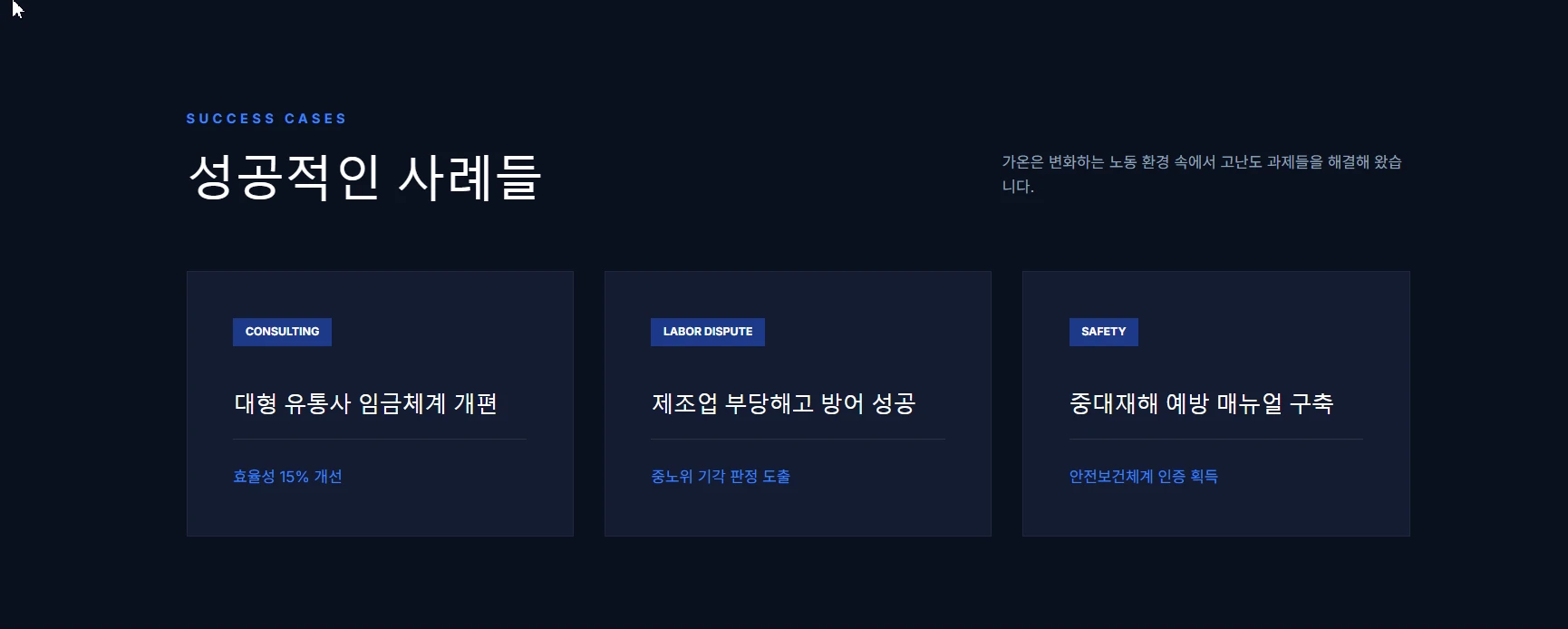 SUCCESS CASES

성공적인 사례들

가온은 변화하는 노동 환경 속에서 고난도 과제들을 해결해 왔습니다.

CONSULTING

대형 유통사 임금체계 개편

효율성 15% 개선

LABOR DISPUTE

제조업 부당해고 방어 성공

중노위 기각 판정 도출

SAFETY

중대재해 예방 매뉴얼 구축

안전보건체계 인증 획득