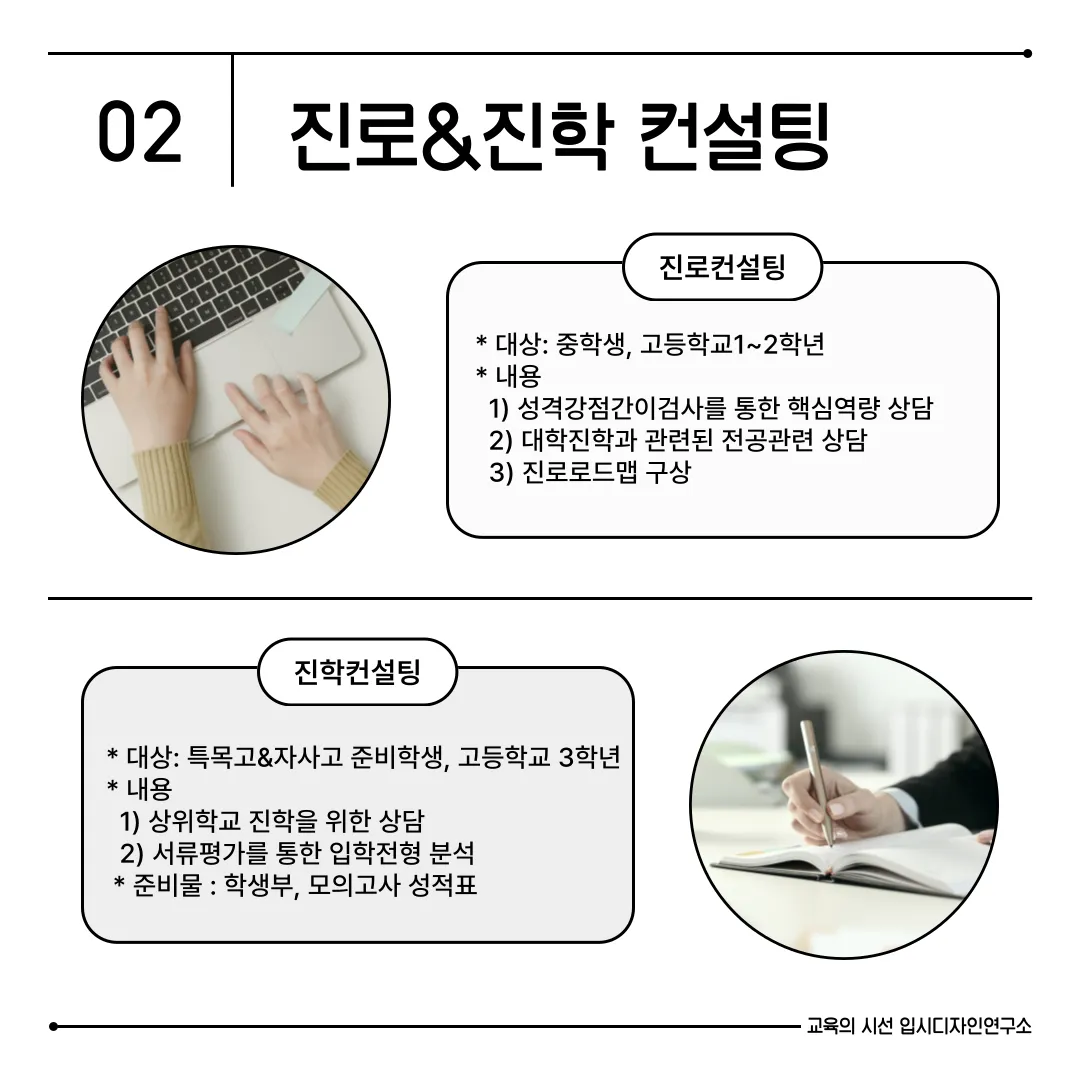 02 진로&진학 컨설팅

진로컨설팅

* 대상: 중학생, 고등학교1~2학년
* 내용
1) 성격강점간이검사를 통한 핵심역량 상담
2) 대학진학과 관련된 전공관련 상담
3) 진로로드맵 구상

진학컨설팅

* 대상: 특목고&자사고 준비학생, 고등학교 3학년
* 내용
1) 상위학교 진학을 위한 상담
2) 서류평가를 통한 입학전형 분석
* 준비물 : 학생부, 모의고사 성적표

교육의 시선 입시디자인연구소