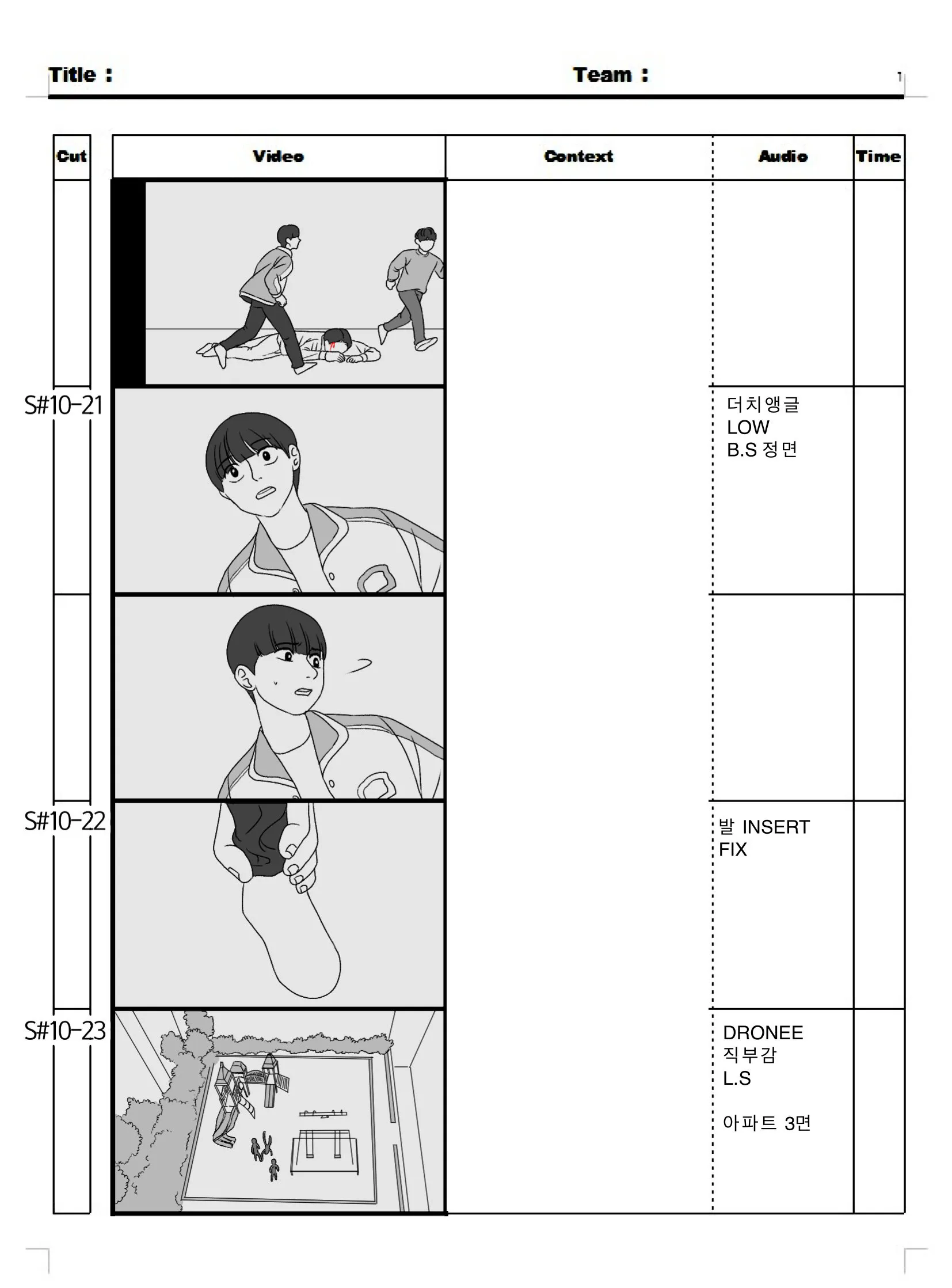 Title : Team : 1

| Cut | Video | Context | Audio | Time |
|---|---|---|---|---|
| | | | | |
| S#10-21 | | | 더치앵글 LOW B.S 정면 | |
| | | | | |
| S#10-22 | | | 발 INSERT FIX | |
| S#10-23 | | | DRONEE 직부감 L.S  아파트 3면 | |