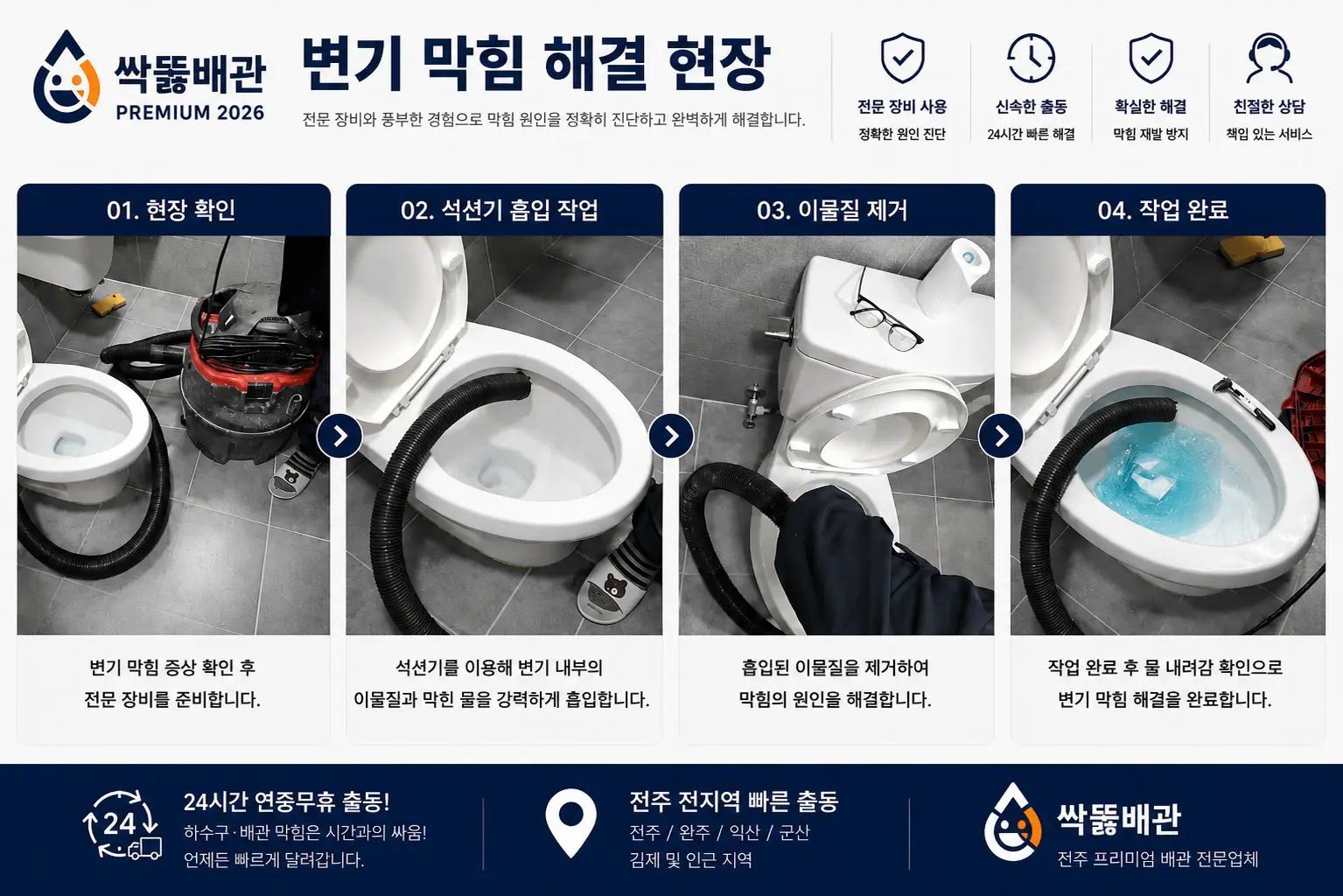 싹뚫배관
PREMIUM 2026

변기 막힘 해결 현장
전문 장비와 풍부한 경험으로 막힘 원인을 정확히 진단하고 완벽하게 해결합니다.

전문 장비 사용
정확한 원인 진단

신속한 출동
24시간 빠른 해결

확실한 해결
막힘 재발 방지

친절한 상담
책임 있는 서비스

01. 현장 확인
변기 막힘 증상 확인 후 전문 장비를 준비합니다.

02. 석션기 흡입 작업
석션기를 이용해 변기 내부의 이물질과 막힌 물을 강력하게 흡입합니다.

03. 이물질 제거
흡입된 이물질을 제거하여 막힘의 원인을 해결합니다.

04. 작업 완료
작업 완료 후 물 내려감 확인으로 변기 막힘 해결을 완료합니다.

24
24시간 연중무휴 출동!
하수구·배관 막힘은 시간과의 싸움!
언제든 빠르게 달려갑니다.

전주 전지역 빠른 출동
전주 / 완주 / 익산 / 군산
김제 및 인근 지역

싹뚫배관
전주 프리미엄 배관 전문업체