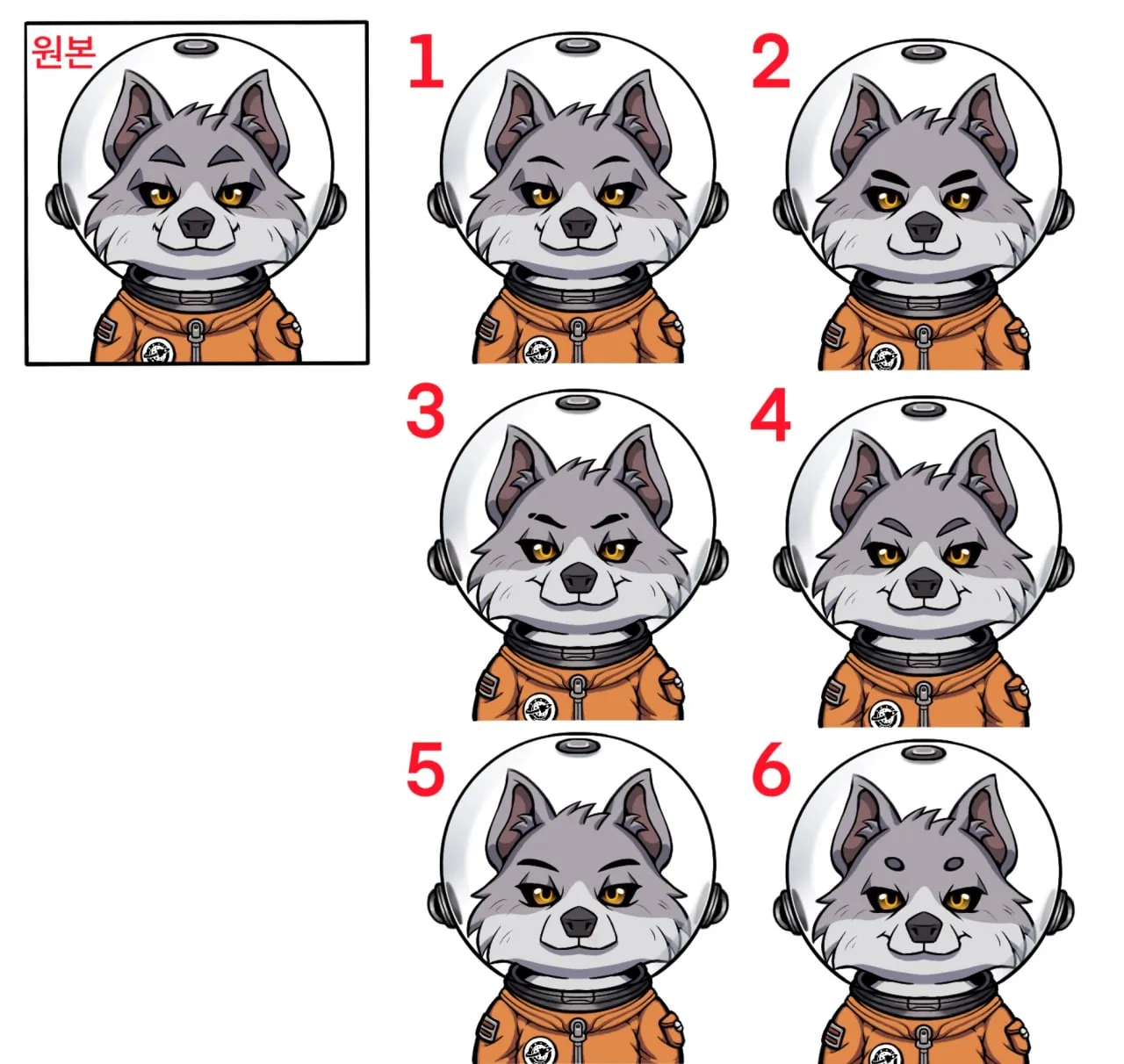 원본

1

2

3

4

5

6