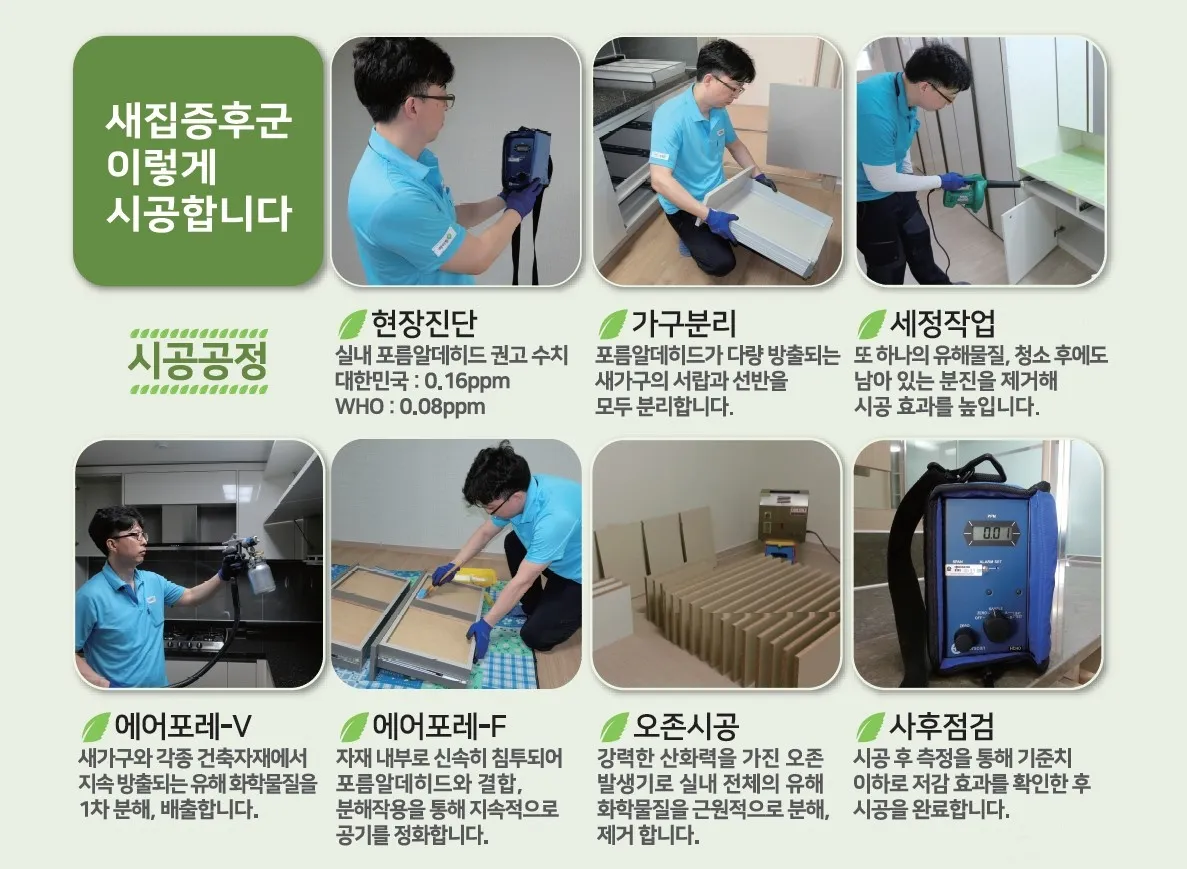 새집증후군
이렇게
시공합니다

시공공정

현장진단
실내 포름알데히드 권고 수치
대한민국 : 0.16ppm
WHO : 0.08ppm

가구분리
포름알데히드가 다량 방출되는
새가구의 서랍과 선반을
모두 분리합니다.

세정작업
또 하나의 유해물질, 청소 후에도
남아 있는 분진을 제거해
시공 효과를 높입니다.

0.01

에어포레-V
새가구와 각종 건축자재에서
지속 방출되는 유해 화학물질을
1차 분해, 배출합니다.

에어포레-F
자재 내부로 신속히 침투되어
포름알데히드와 결합,
분해작용을 통해 지속적으로
공기를 정화합니다.

오존시공
강력한 산화력을 가진 오존
발생기로 실내 전체의 유해
화학물질을 근원적으로 분해,
제거 합니다.

사후점검
시공 후 측정을 통해 기준치
이하로 저감 효과를 확인한 후
시공을 완료합니다.