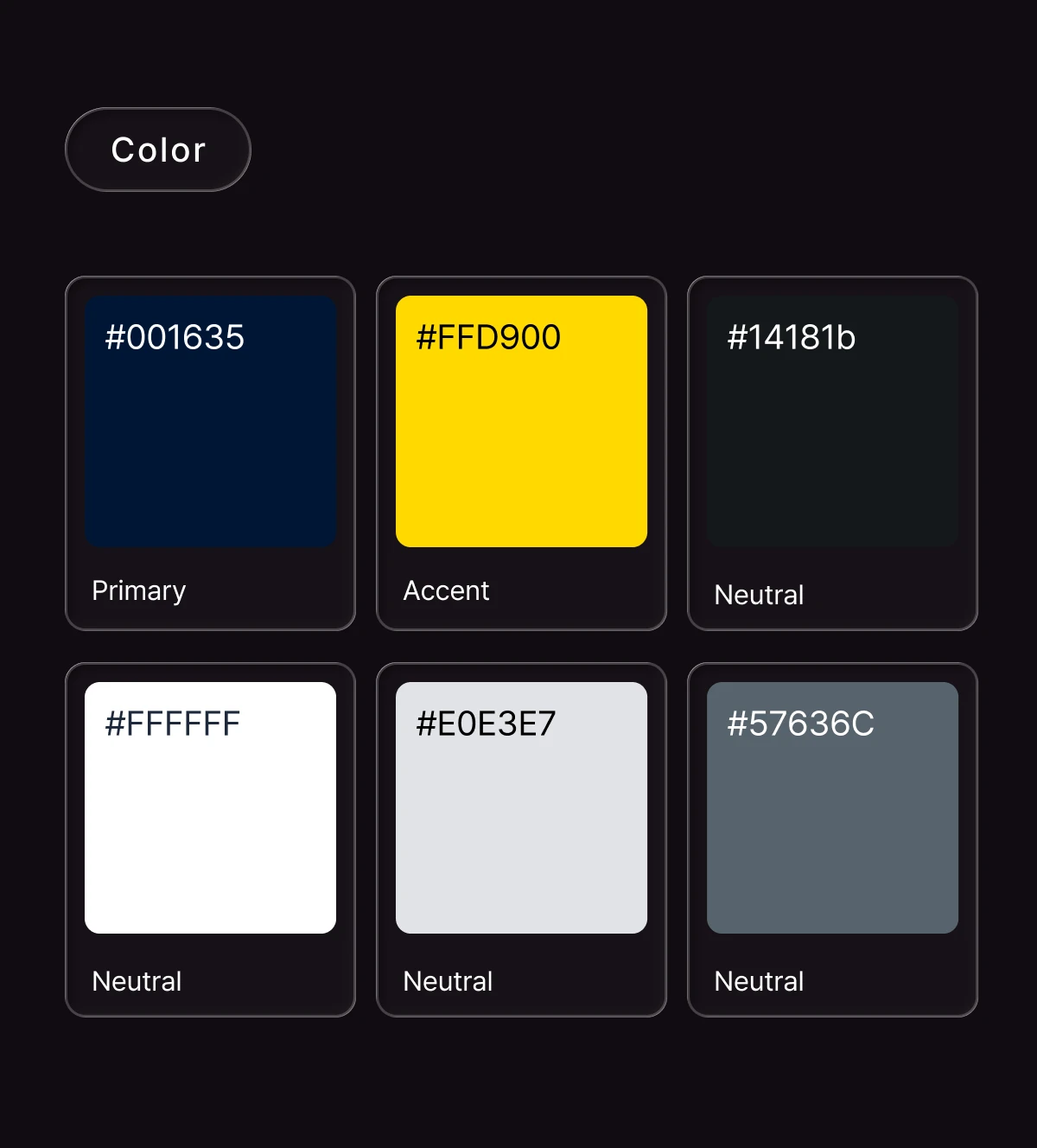 Color

#001635

Primary

#FFD900

Accent

#14181b

Neutral

#FFFFFF

Neutral

#E0E3E7

Neutral

#57636C

Neutral