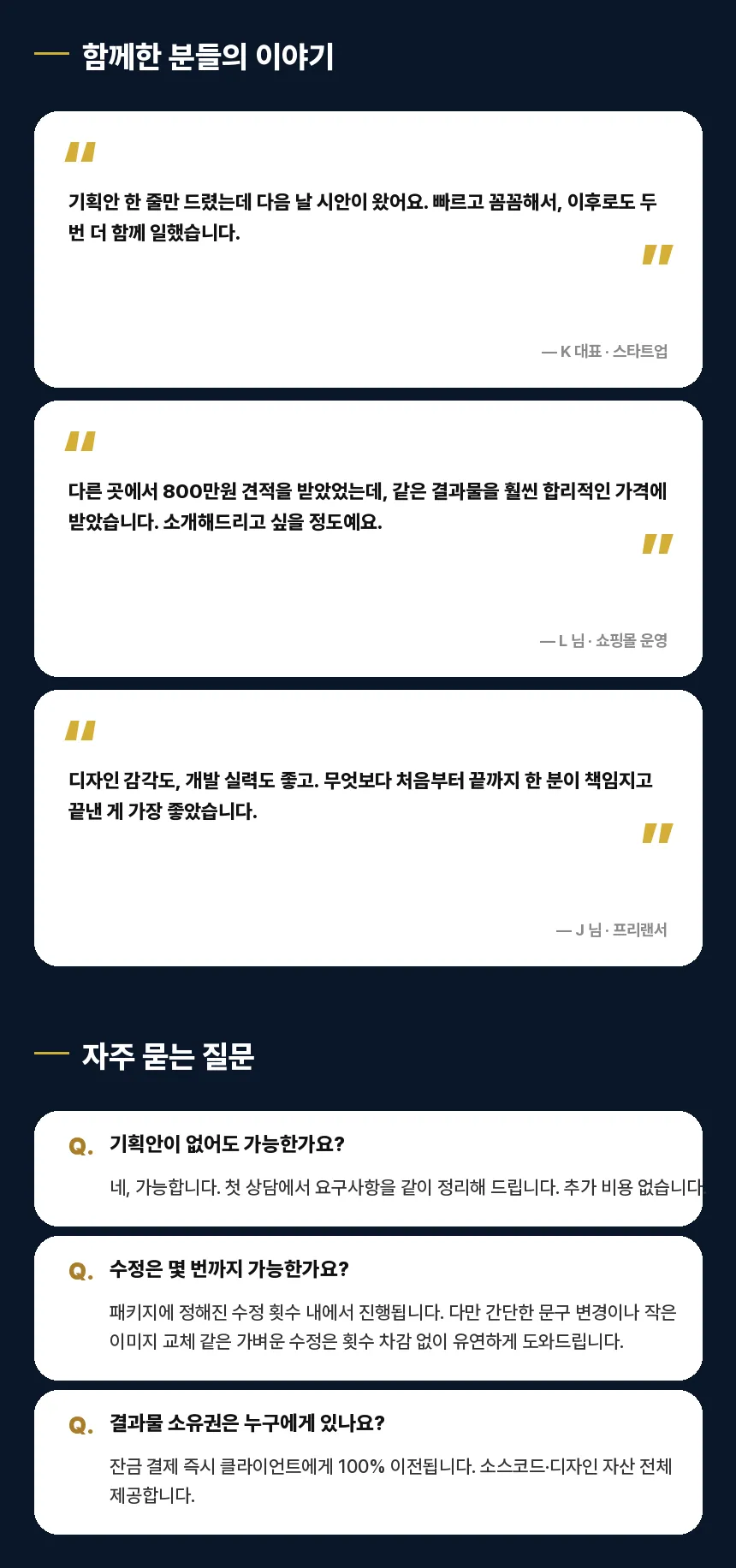 함께한 분들의 이야기

"

기획안 한 줄만 드렸는데 다음 날 시안이 왔어요. 빠르고 꼼꼼해서, 이후로도 두 번 더 함께 일했습니다.

"

— K 대표 · 스타트업

"

다른 곳에서 800만원 견적을 받았었는데, 같은 결과물을 훨씬 합리적인 가격에 받았습니다. 소개해드리고 싶을 정도예요.

"

— L 님 · 쇼핑몰 운영

"

디자인 감각도, 개발 실력도 좋고. 무엇보다 처음부터 끝까지 한 분이 책임지고 끝낸 게 가장 좋았습니다.

"

— J 님 · 프리랜서

자주 묻는 질문

Q. 기획안이 없어도 가능한가요?

네, 가능합니다. 첫 상담에서 요구사항을 같이 정리해 드립니다. 추가 비용 없습니다

Q. 수정은 몇 번까지 가능한가요?

패키지에 정해진 수정 횟수 내에서 진행됩니다. 다만 간단한 문구 변경이나 작은 이미지 교체 같은 가벼운 수정은 횟수 차감 없이 유연하게 도와드립니다.

Q. 결과물 소유권은 누구에게 있나요?

잔금 결제 즉시 클라이언트에게 100% 이전됩니다. 소스코드·디자인 자산 전체 제공합니다.