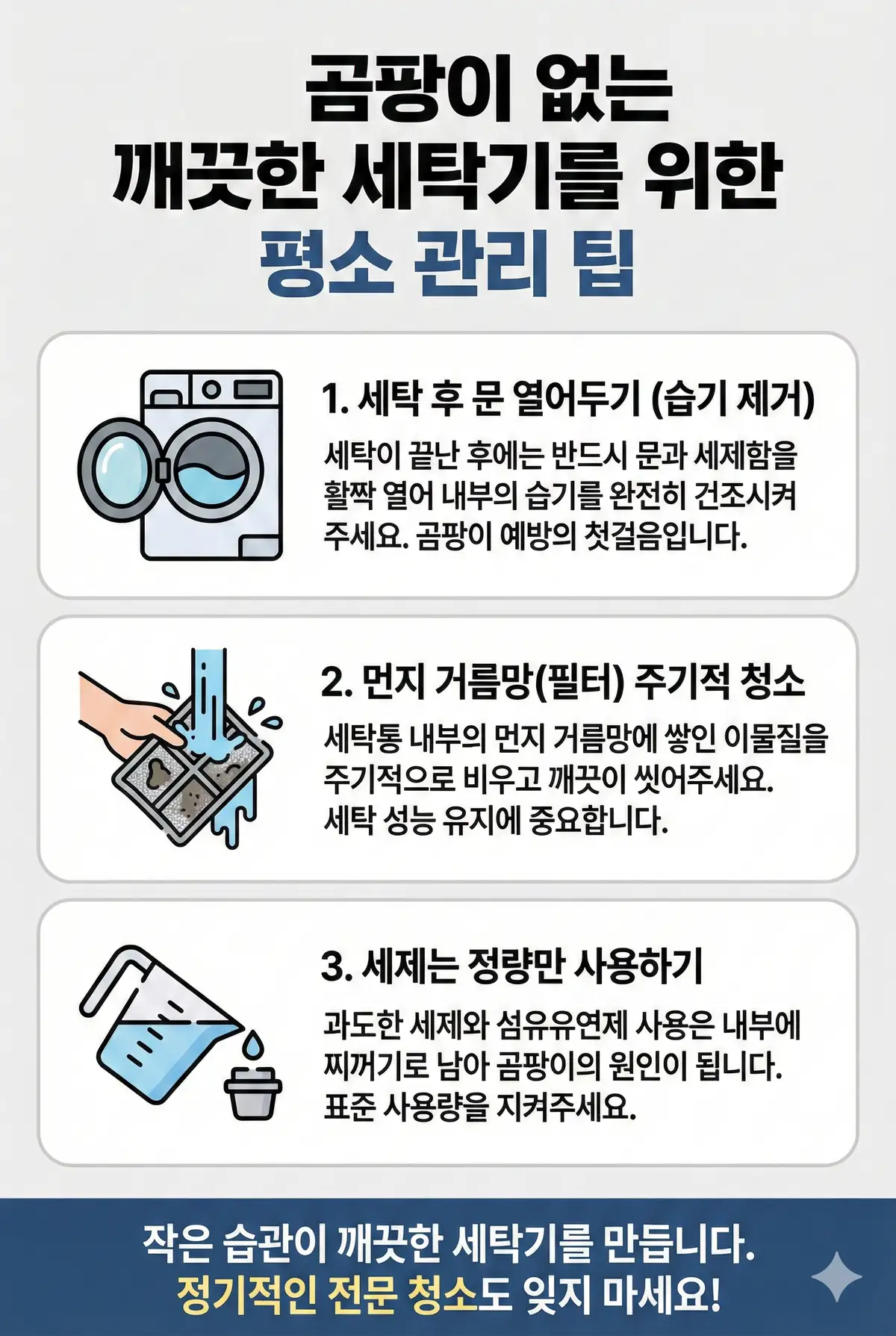 곰팡이 없는
깨끗한 세탁기를 위한
평소 관리 팁

1. 세탁 후 문 열어두기 (습기 제거)

세탁이 끝난 후에는 반드시 문과 세제함을 활짝 열어 내부의 습기를 완전히 건조시켜 주세요. 곰팡이 예방의 첫걸음입니다.

2. 먼지 거름망(필터) 주기적 청소

세탁통 내부의 먼지 거름망에 쌓인 이물질을 주기적으로 비우고 깨끗이 씻어주세요.
세탁 성능 유지에 중요합니다.

3. 세제는 정량만 사용하기

과도한 세제와 섬유유연제 사용은 내부에 찌꺼기로 남아 곰팡이의 원인이 됩니다.
표준 사용량을 지켜주세요.

작은 습관이 깨끗한 세탁기를 만듭니다.
정기적인 전문 청소도 잊지 마세요!