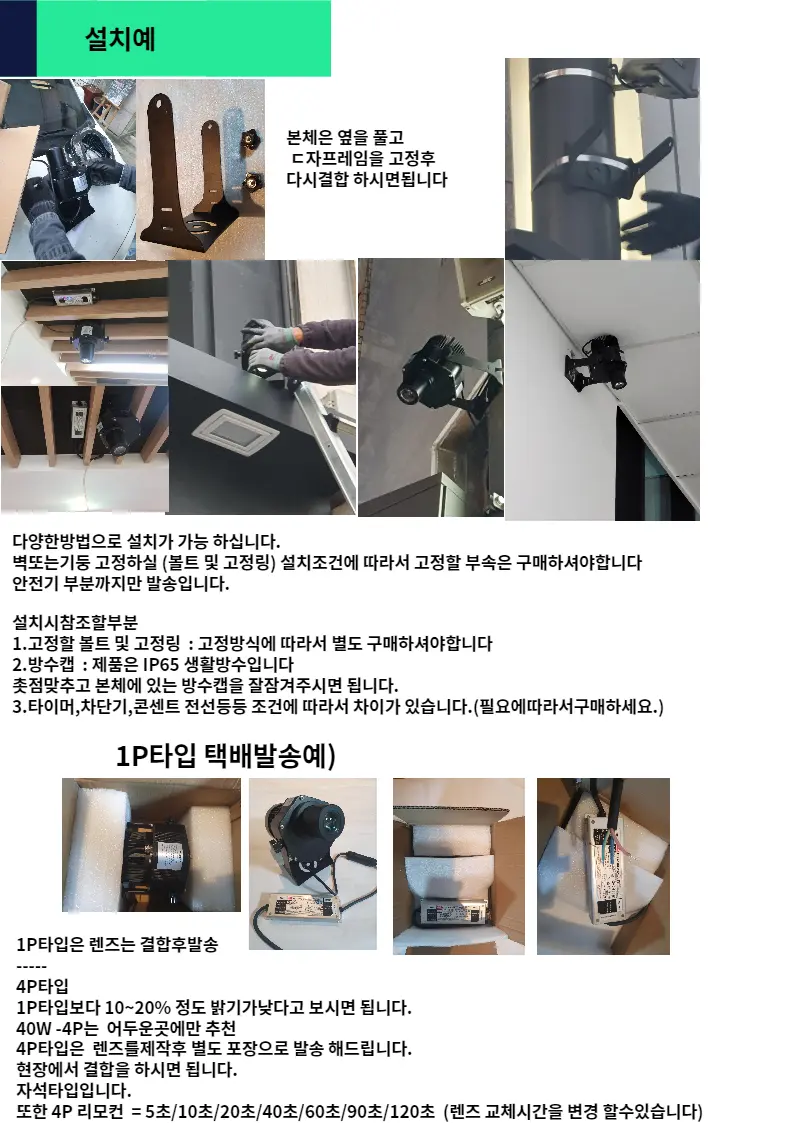 설치예

본체은 옆을 풀고
ㄷ자프레임을 고정후
다시결합 하시면됩니다

다양한방법으로 설치가 가능 하십니다.
벽또는기둥 고정하실 (볼트 및 고정링) 설치조건에 따라서 고정할 부속은 구매하셔야합니다
안전기 부분까지만 발송입니다.

설치시참조할부분
1.고정할 볼트 및 고정링 : 고정방식에 따라서 별도 구매하셔야합니다
2.방수캡 : 제품은 IP65 생활방수입니다
촛점맞추고 본체에 있는 방수캡을 잘잠겨주시면 됩니다.
3.타이머,차단기,콘센트 전선등등 조건에 따라서 차이가 있습니다.(필요에따라서구매하세요.)

1P타입 택배발송예)

1P타입은 렌즈는 결합후발송
-----
4P타입
1P타입보다 10~20% 정도 밝기가낮다고 보시면 됩니다.
40W -4P는 어두운곳에만 추천
4P타입은 렌즈를제작후 별도 포장으로 발송 해드립니다.
현장에서 결합을 하시면 됩니다.
자석타입입니다.
또한 4P 리모컨 = 5초/10초/20초/40초/60초/90초/120초 (렌즈 교체시간을 변경 할수있습니다)