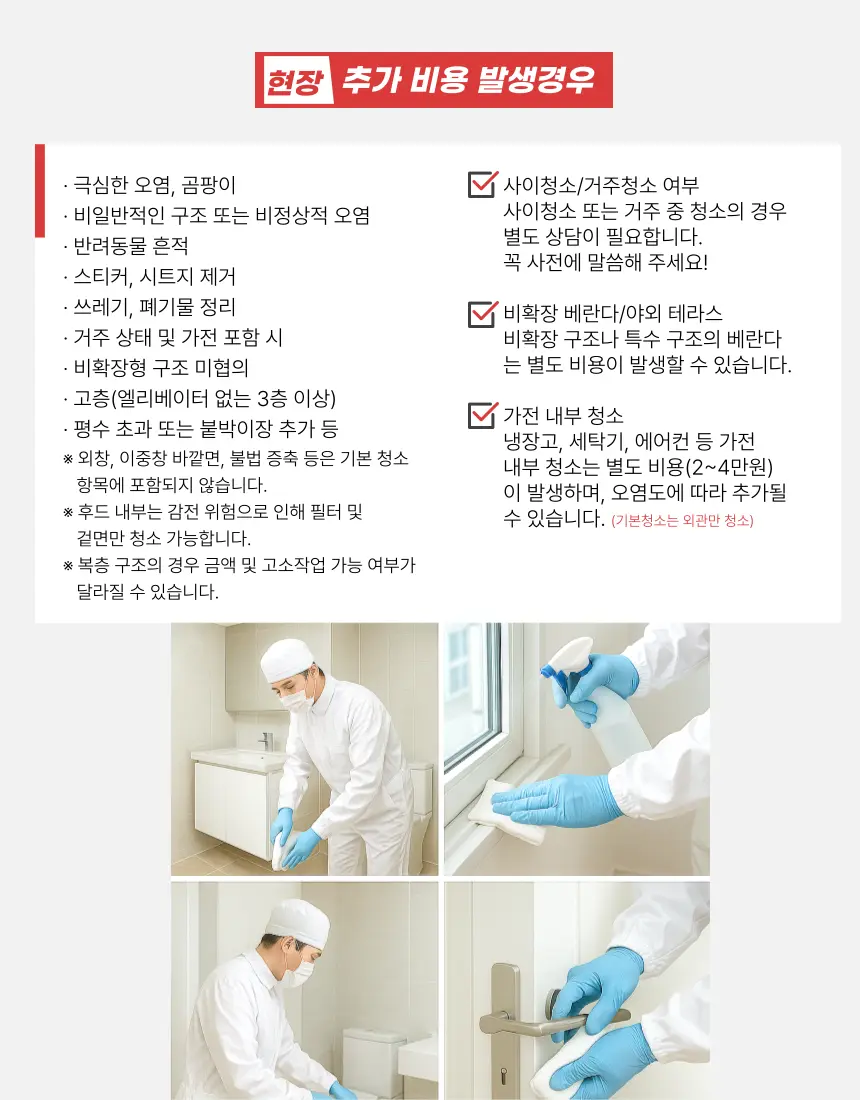 현장 추가 비용 발생경우

· 극심한 오염, 곰팡이
· 비일반적인 구조 또는 비정상적 오염
· 반려동물 흔적
· 스티커, 시트지 제거
· 쓰레기, 폐기물 정리
· 거주 상태 및 가전 포함 시
· 비확장형 구조 미협의
· 고층(엘리베이터 없는 3층 이상)
· 평수 초과 또는 붙박이장 추가 등
※ 외창, 이중창 바깥면, 불법 증축 등은 기본 청소 항목에 포함되지 않습니다.
※ 후드 내부는 감전 위험으로 인해 필터 및 겉면만 청소 가능합니다.
※ 복층 구조의 경우 금액 및 고소작업 가능 여부가 달라질 수 있습니다.

사이청소/거주청소 여부
사이청소 또는 거주 중 청소의 경우 별도 상담이 필요합니다.
꼭 사전에 말씀해 주세요!

비확장 베란다/야외 테라스
비확장 구조나 특수 구조의 베란다는 별도 비용이 발생할 수 있습니다.

가전 내부 청소
냉장고, 세탁기, 에어컨 등 가전 내부 청소는 별도 비용(2~4만원)이 발생하며, 오염도에 따라 추가될 수 있습니다. (기본청소는 외관만 청소)