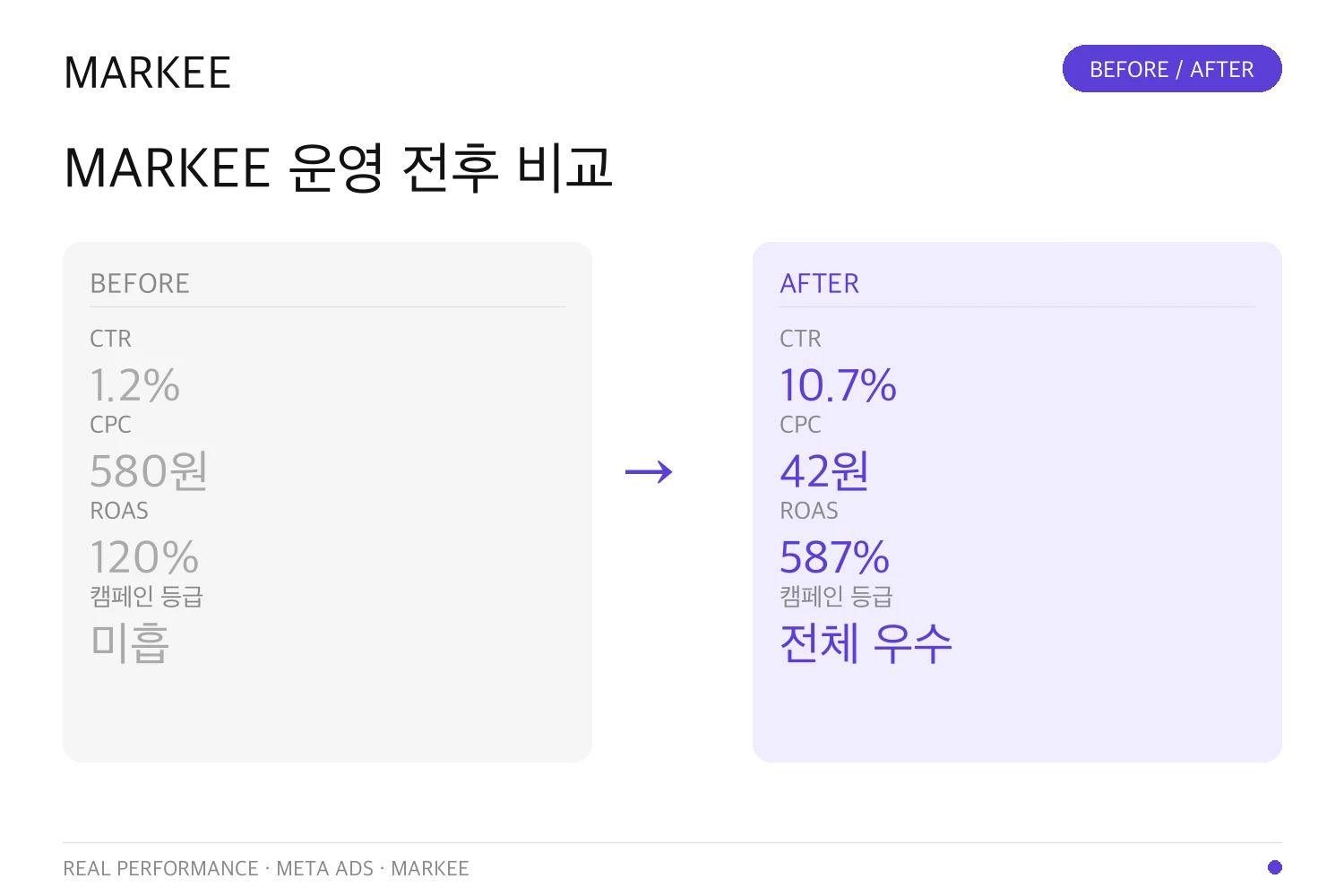 MARKEE

BEFORE / AFTER

MARKEE 운영 전후 비교

BEFORE

CTR
1.2%
CPC
580원
ROAS
120%
캠페인 등급
미흡

→

AFTER

CTR
10.7%
CPC
42원
ROAS
587%
캠페인 등급
전체 우수

REAL PERFORMANCE · META ADS · MARKEE